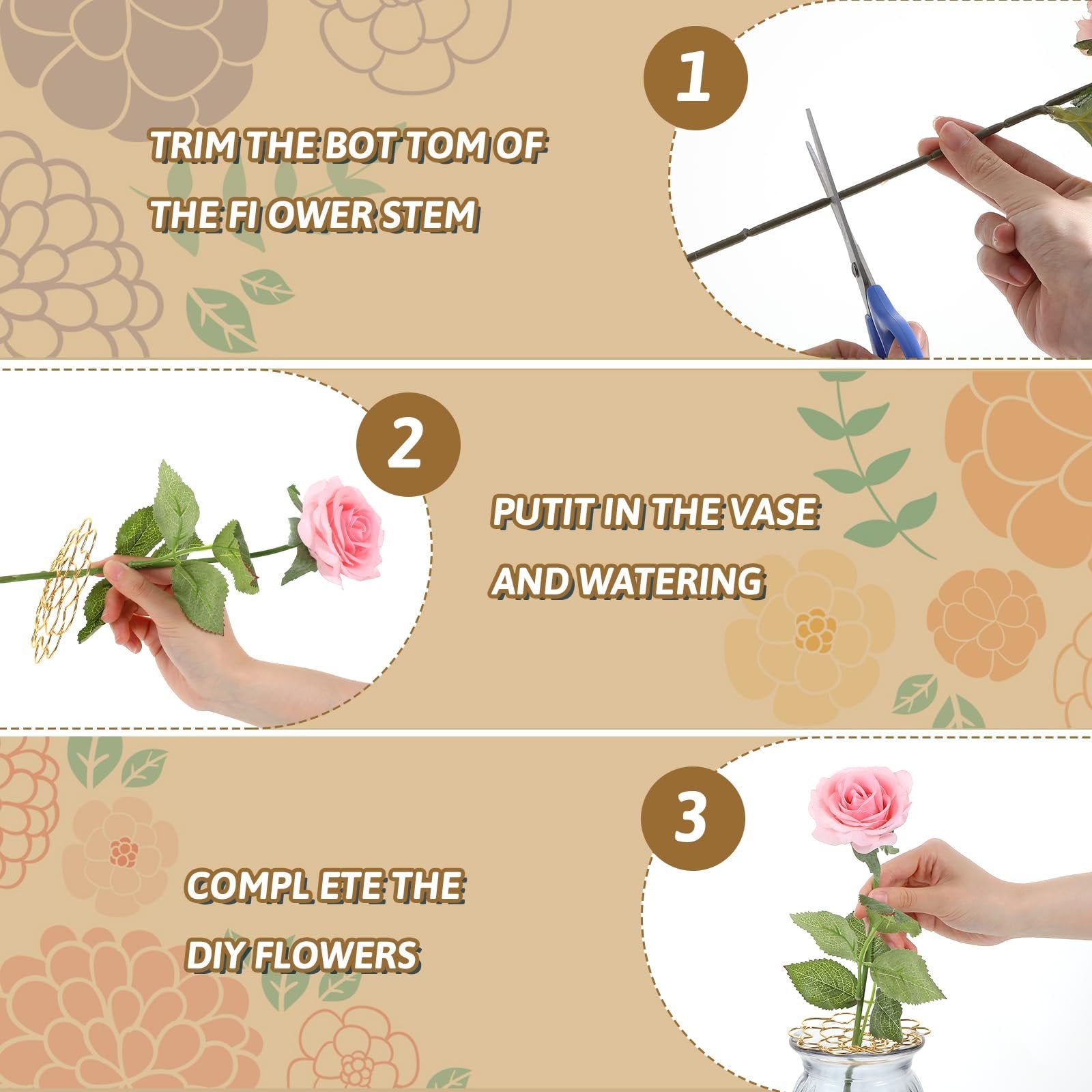 1

TRIM THE BOT TOM OF THE FI OWER STEM

2

PUTIT IN THE VASE AND WATERING

3

COMPL ETE THE DIY FLOWERS