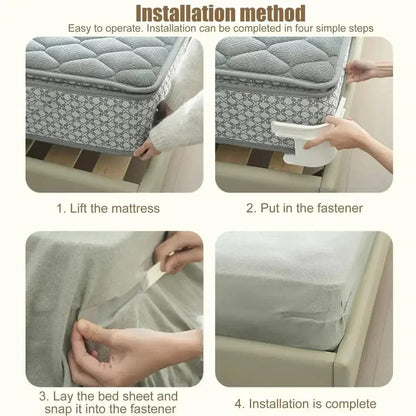 Installation method
Easy to operate. Installation can be completed in four simple steps

1. Lift the mattress

2. Put in the fastener

3. Lay the bed sheet and snap it into the fastener

4. Installation is complete